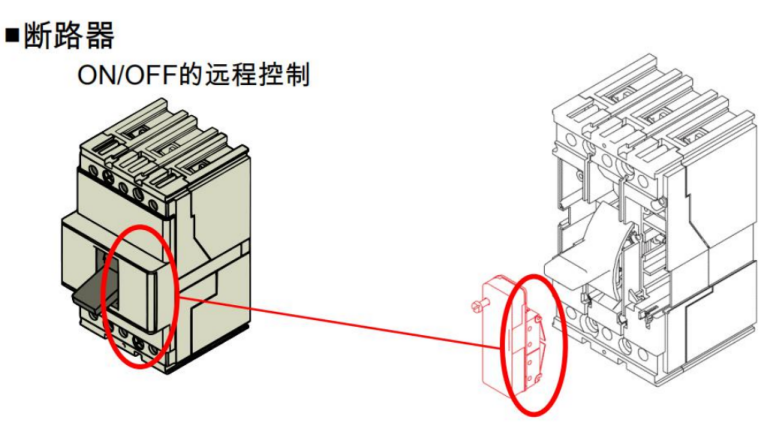 ■断路器
ON/OFF的远程控制